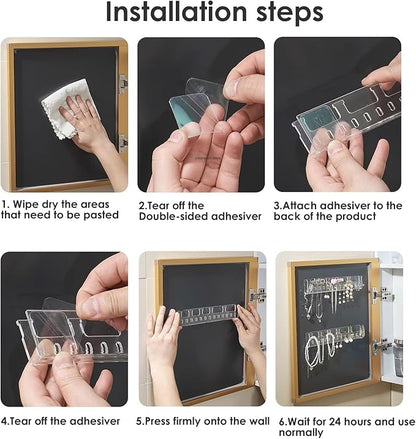 Installation steps

1. Wipe dry the areas that need to be pasted

2.Tear off the Double-sided adhesiver

3.Attach adhesiver to the back of the product

4.Tear off the adhesiver

5.Press firmly onto the wall

6.Wait for 24 hours and use normally