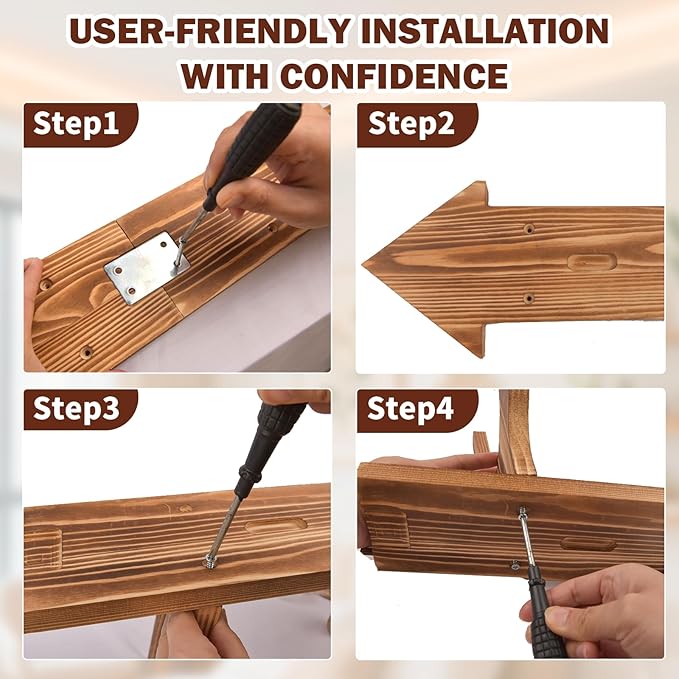 USER-FRIENDLY INSTALLATION WITH CONFIDENCE

Step1

Step2

Step3

Step4