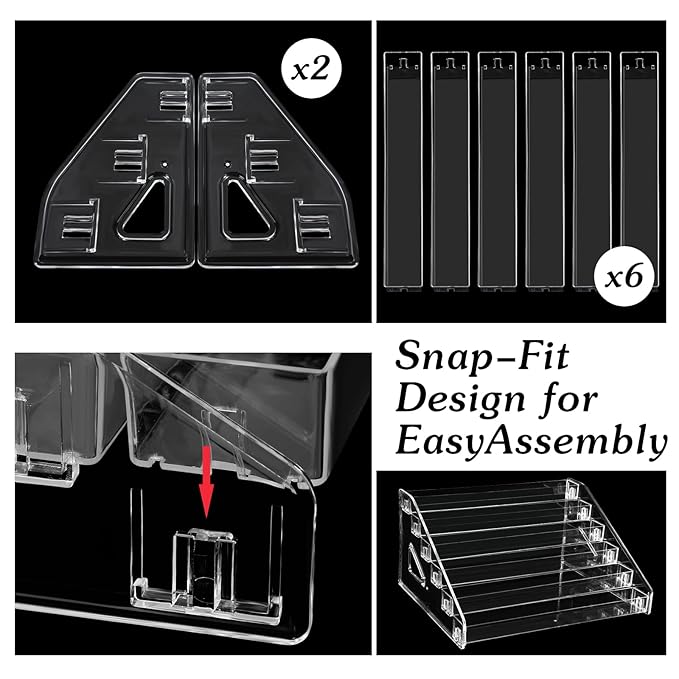 x2

x6

Snap-Fit Design for EasyAssembly