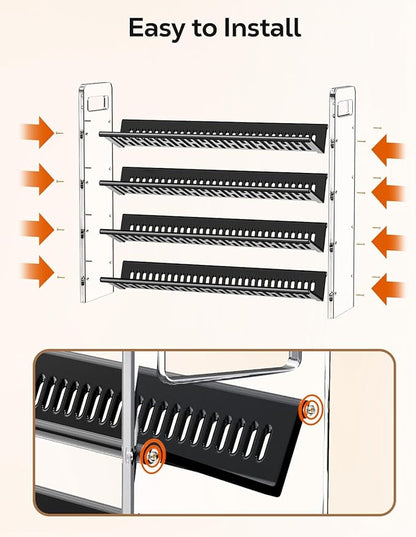 Easy to Install