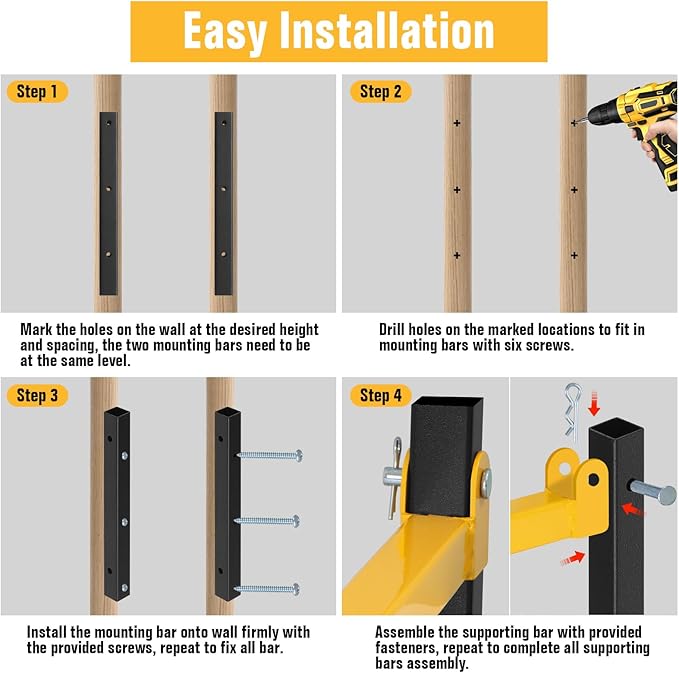 Easy Installation

Step 1

Mark the holes on the wall at the desired height and spacing, the two mounting bars need to be at the same level.

Step 2

Drill holes on the marked locations to fit in mounting bars with six screws.

Step 3

Install the mounting bar onto wall firmly with the provided screws, repeat to fix all bar.

Step 4

Assemble the supporting bar with provided fasteners, repeat to complete all supporting bars assembly.