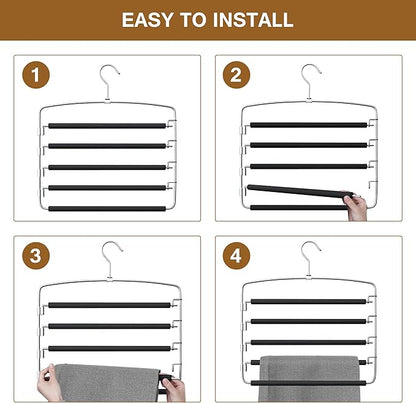 EASY TO INSTALL

1

2

3

4