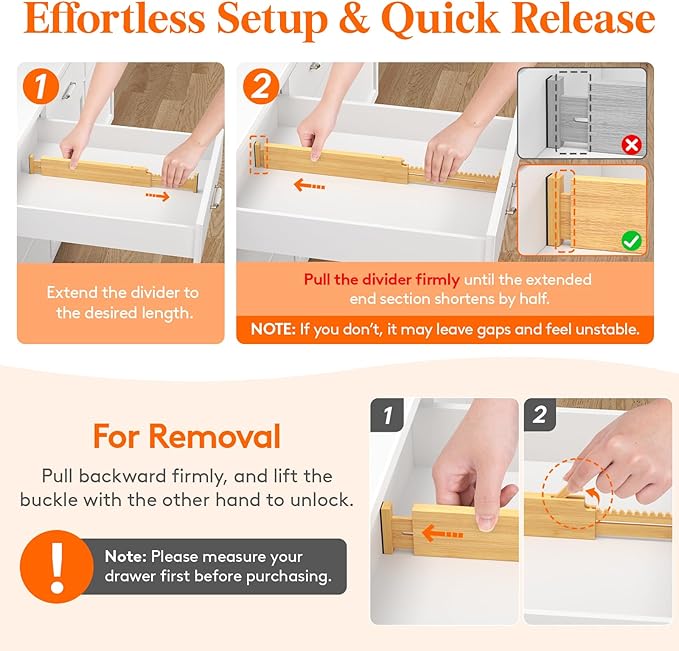 Effortless Setup & Quick Release

1

Extend the divider to the desired length.

2

Pull the divider firmly until the extended end section shortens by half.

NOTE: If you don't, it may leave gaps and feel unstable.

For Removal

Pull backward firmly, and lift the buckle with the other hand to unlock.

!

Note: Please measure your drawer first before purchasing.

1

2