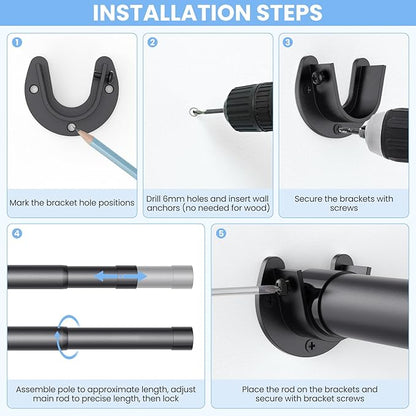 INSTALLATION STEPS

1

Mark the bracket hole positions

2

Drill 6mm holes and insert wall anchors (no needed for wood)

3

Secure the brackets with screws

4

Assemble pole to approximate length, adjust main rod to precise length, then lock

5

Place the rod on the brackets and secure with bracket screws