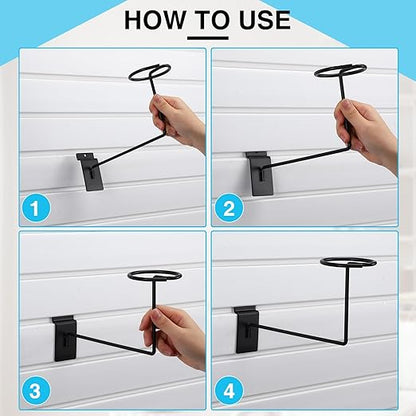 HOW TO USE

1

2

3

4