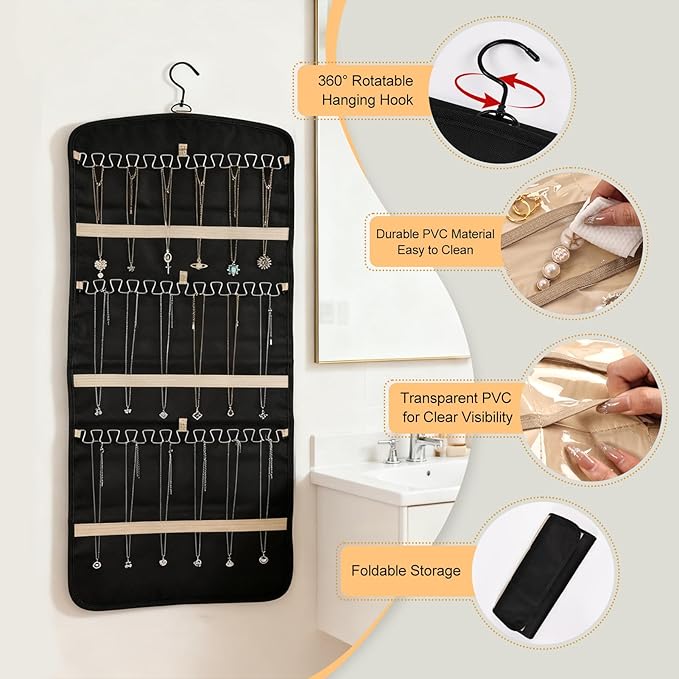 360° Rotatable Hanging Hook

Durable PVC Material Easy to Clean

Transparent PVC for Clear Visibility

Foldable Storage