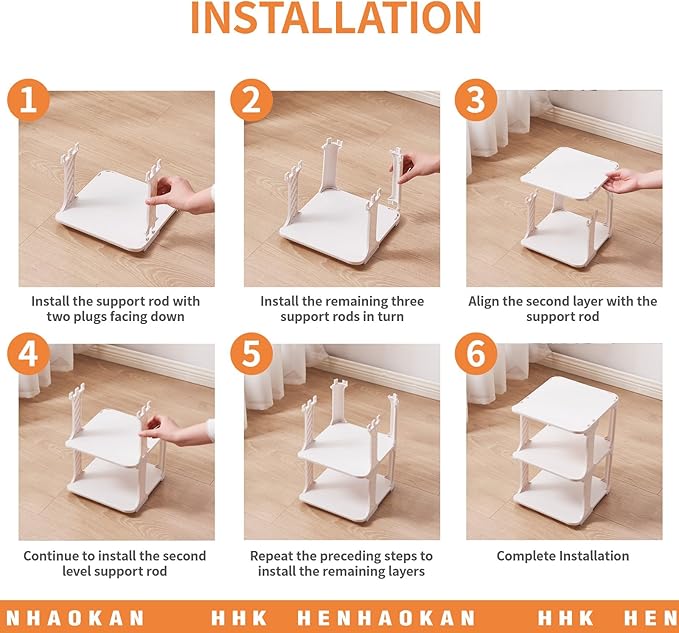 INSTALLATION

1

Install the support rod with two plugs facing down

2

Install the remaining three support rods in turn

3

Align the second layer with the support rod

4

Continue to install the second level support rod

5

Repeat the preceding steps to install the remaining layers

6

Complete Installation

NHAOKAN HHK HENHAOKAN HHK HEN