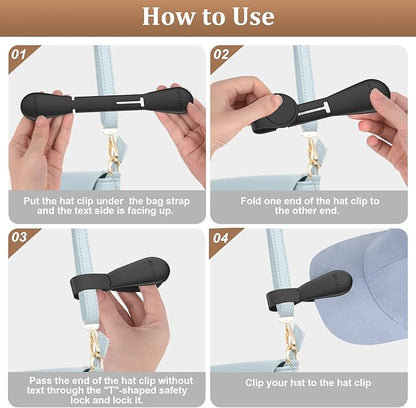 How to Use

01

Put the hat clip under the bag strap and the text side is facing up.

02

Fold one end of the hat clip to the other end.

03

Pass the end of the hat clip without text through the "T"-shaped safety lock and lock it.

04

Clip your hat to the hat clip