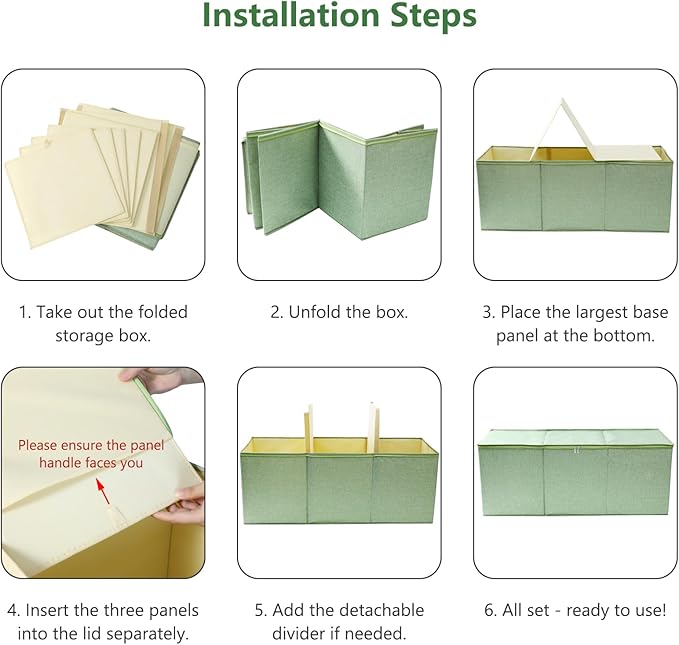 Installation Steps

1. Take out the folded storage box.

2. Unfold the box.

3. Place the largest base panel at the bottom.

Please ensure the panel handle faces you

4. Insert the three panels into the lid separately.

5. Add the detachable divider if needed.

6. All set - ready to use!