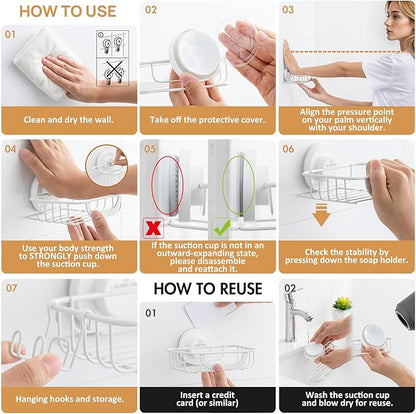 HOW TO USE

01

Clean and dry the wall.

02

Take off the protective cover.

03

Align the pressure point on your palm vertically with your shoulder.

04

Use your body strength to STRONGLY push down the suction cup.

05

If the suction cup is not in an outward-expanding state, please disassemble and reattach it.

06

Check the stability by pressing down the soap holder.

07

Hanging hooks and storage.

HOW TO REUSE

01

Insert a credit card (or similar)

02

Wash the suction cup and blow dry for reuse.