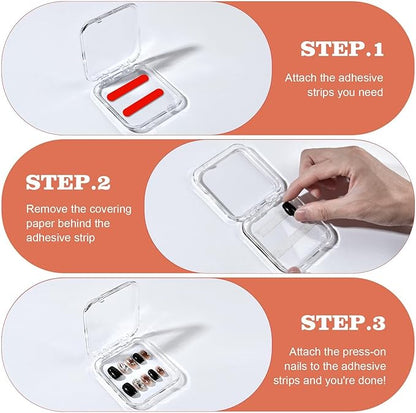 STEP.1

Attach the adhesive strips you need

STEP.2

Remove the covering paper behind the adhesive strip

STEP.3

Attach the press-on nails to the adhesive strips and you're done!