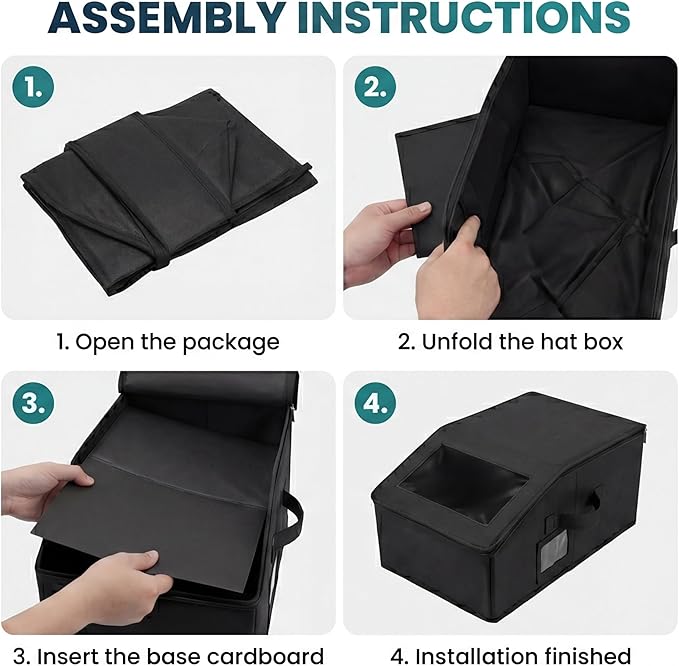 ASSEMBLY INSTRUCTIONS

1.

1. Open the package

2.

2. Unfold the hat box

3.

3. Insert the base cardboard

4.

4. Installation finished