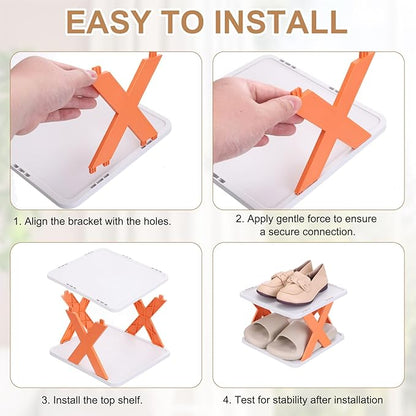 EASY TO INSTALL

1. Align the bracket with the holes.

2. Apply gentle force to ensure a secure connection.

3. Install the top shelf.

4. Test for stability after installation