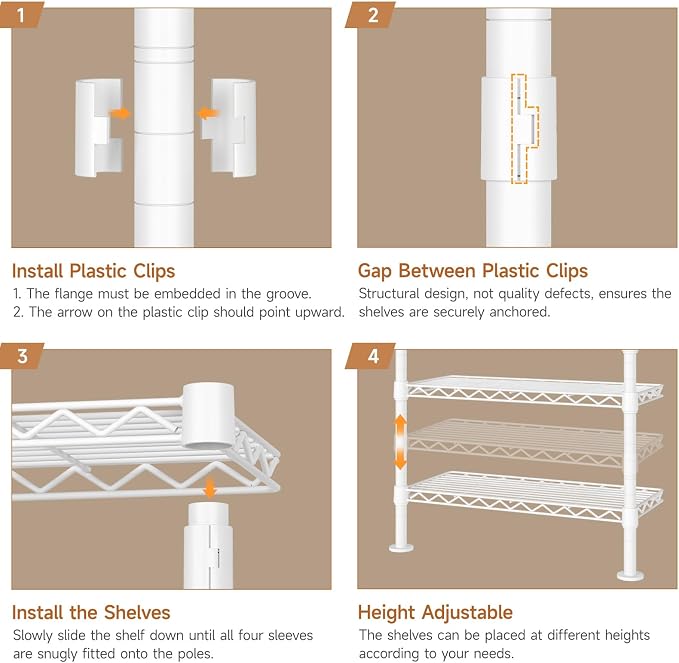 1

Install Plastic Clips
1. The flange must be embedded in the groove.
2. The arrow on the plastic clip should point upward.

2

Gap Between Plastic Clips
Structural design, not quality defects, ensures the shelves are securely anchored.

3

Install the Shelves
Slowly slide the shelf down until all four sleeves are snugly fitted onto the poles.

4

Height Adjustable
The shelves can be placed at different heights according to your needs.