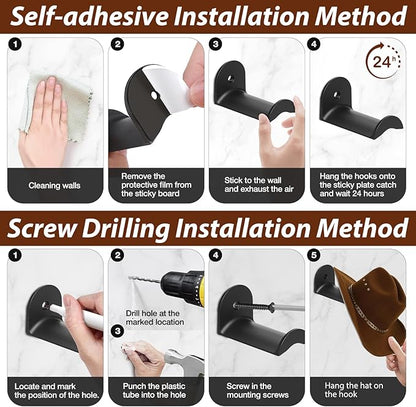 Self-adhesive Installation Method

1
Cleaning walls

2
Remove the protective film from the sticky board

3
Stick to the wall and exhaust the air

4
24h
Hang the hooks onto the sticky plate catch and wait 24 hours

Screw Drilling Installation Method

1
Locate and mark the position of the hole.

2
Drill hole at the marked location

3
Punch the plastic tube into the hole

4
Screw in the mounting screws

5
Hang the hat on the hook