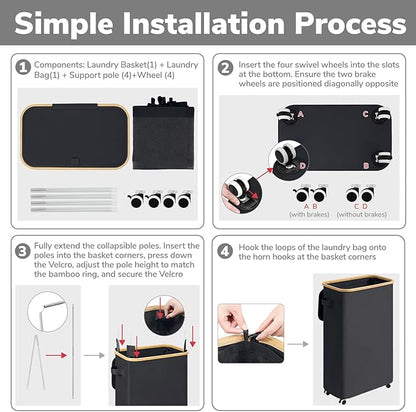 Simple Installation Process

1 Components: Laundry Basket(1) + Laundry Bag(1) + Support pole (4)+Wheel (4)

2 Insert the four swivel wheels into the slots at the bottom. Ensure the two brake wheels are positioned diagonally opposite

A C D B

A B (with brakes)

C D (without brakes)

3 Fully extend the collapsible poles. Insert the poles into the basket corners, press down the Velcro, adjust the pole height to match the bamboo ring, and secure the Velcro

4 Hook the loops of the laundry bag onto the horn hooks at the basket corners