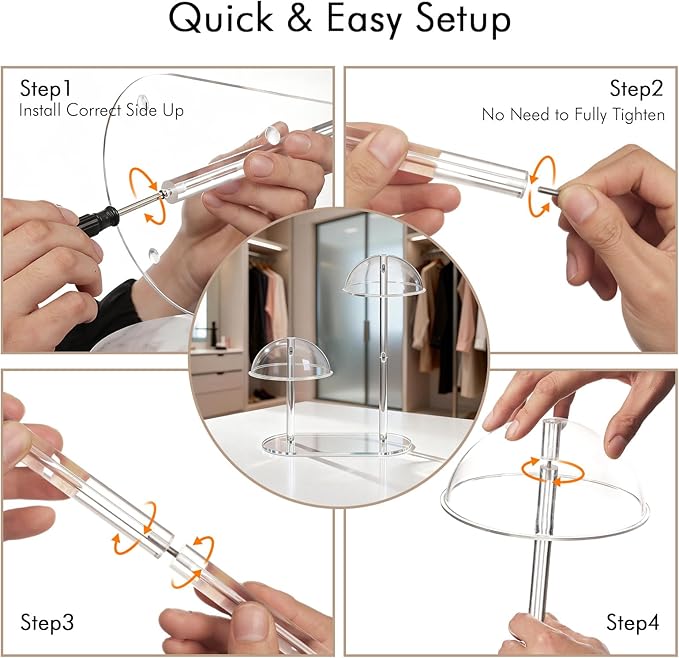 Quick & Easy Setup

Step1
Install Correct Side Up

Step2
No Need to Fully Tighten

Step3

Step4