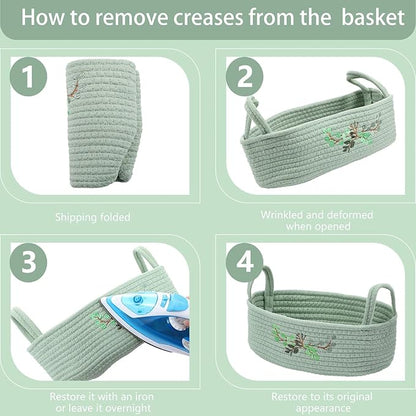 How to remove creases from the basket

1

Shipping folded

2

Wrinkled and deformed when opened

3

Restore it with an iron or leave it overnight

4

Restore to its original appearance