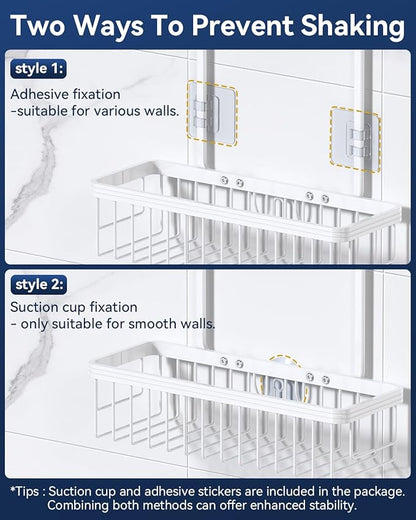 Two Ways To Prevent Shaking

style 1:

Adhesive fixation
-suitable for various walls.

style 2:

Suction cup fixation
- only suitable for smooth walls.

*Tips : Suction cup and adhesive stickers are included in the package. Combining both methods can offer enhanced stability.