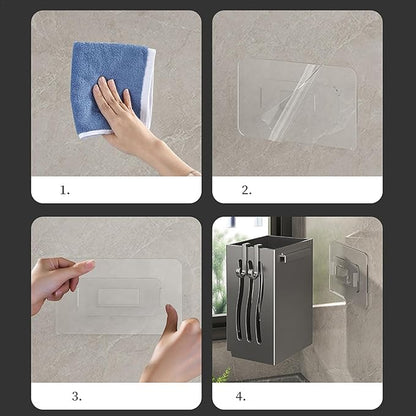 1.

2.

3.

4.