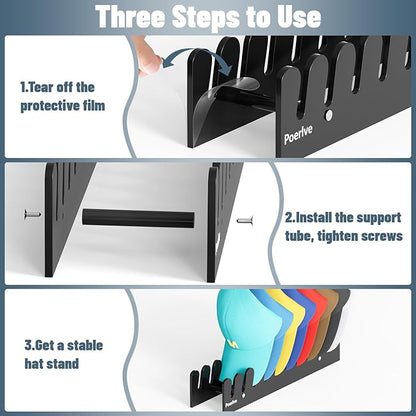 Three Steps to Use

1.Tear off the protective film

Poerlve

2.Install the support tube, tighten screws

3.Get a stable hat stand

Poerlve