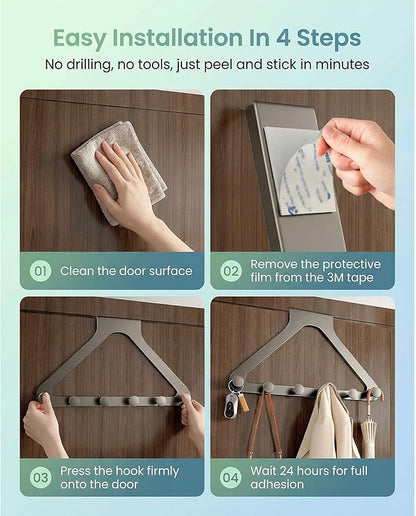 Easy Installation In 4 Steps

No drilling, no tools, just peel and stick in minutes

01 Clean the door surface

02 Remove the protective film from the 3M tape

03 Press the hook firmly onto the door

04 Wait 24 hours for full adhesion