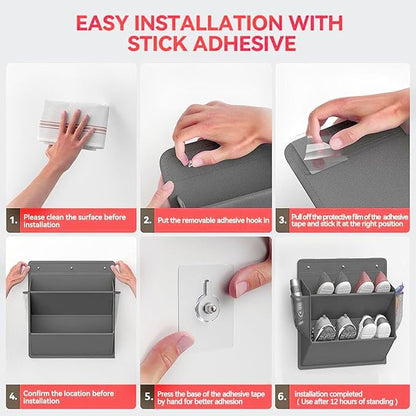 EASY INSTALLATION WITH STICK ADHESIVE

1. Please clean the surface before installation

2. Put the removable adhesive hook in

3. Pull off the protective film of the adhesive tape and stick it at the right position

4. Confirm the location before installation

5. Press the base of the adhesive tape by hand for better adhesion

6. installation completed ( Use after 12 hours of standing )