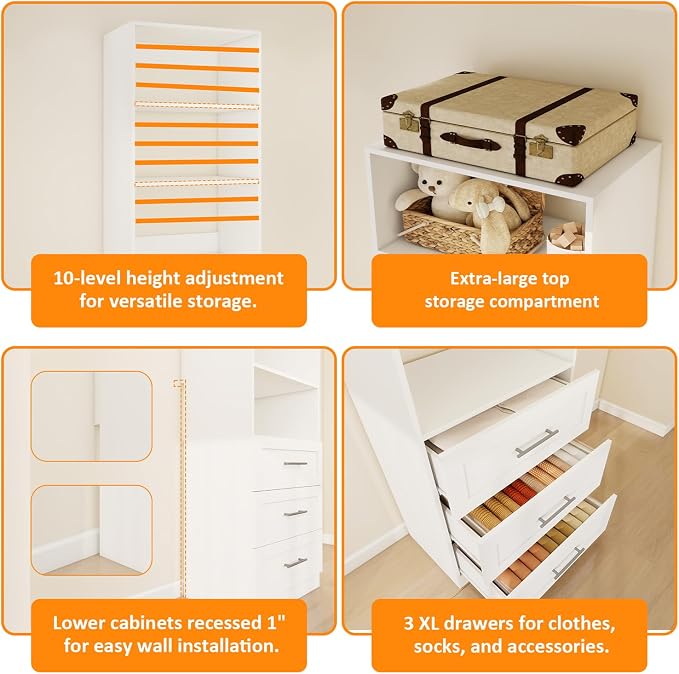 10-level height adjustment for versatile storage.

Extra-large top storage compartment

Lower cabinets recessed 1" for easy wall installation.

3 XL drawers for clothes, socks, and accessories.