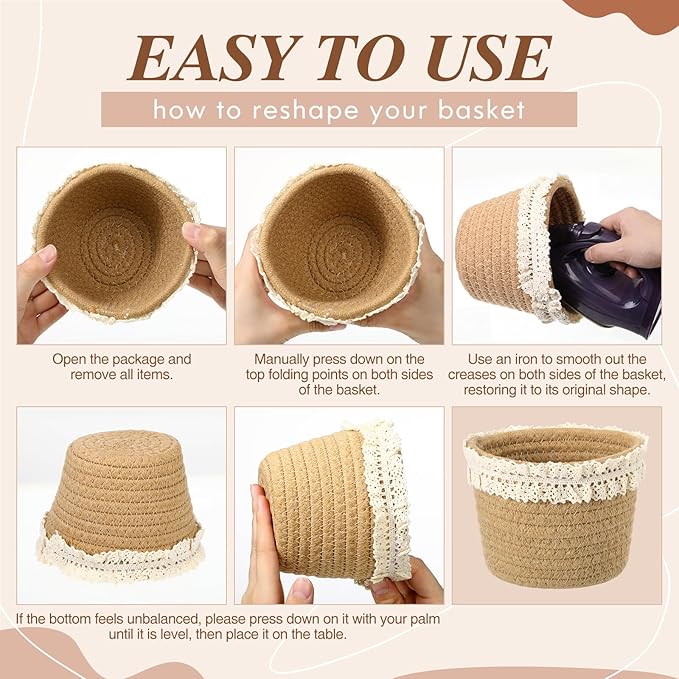 EASY TO USE

how to reshape your basket

Open the package and remove all items.

Manually press down on the top folding points on both sides of the basket.

Use an iron to smooth out the creases on both sides of the basket, restoring it to its original shape.

If the bottom feels unbalanced, please press down on it with your palm until it is level, then place it on the table.