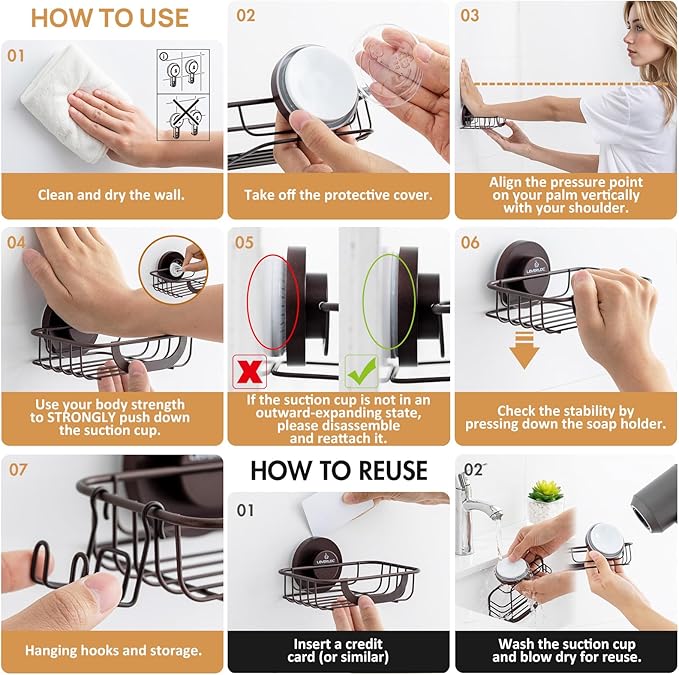 HOW TO USE

01

Clean and dry the wall.

02

Take off the protective cover.

03

Align the pressure point on your palm vertically with your shoulder.

04

Use your body strength to STRONGLY push down the suction cup.

05

If the suction cup is not in an outward-expanding state, please disassemble and reattach it.

06

LEVERLOC

Check the stability by pressing down the soap holder.

07

Hanging hooks and storage.

HOW TO REUSE

01

LEVERLOC

Insert a credit card (or similar)

02

Wash the suction cup and blow dry for reuse.