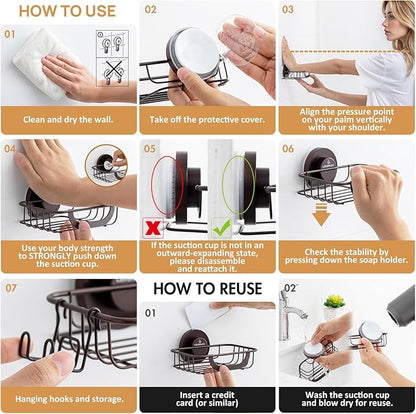 HOW TO USE

01

Clean and dry the wall.

02

Take off the protective cover.

03

Align the pressure point on your palm vertically with your shoulder.

04

Use your body strength to STRONGLY push down the suction cup.

05

If the suction cup is not in an outward-expanding state, please disassemble and reattach it.

06

Check the stability by pressing down the soap holder.

07

Hanging hooks and storage.

HOW TO REUSE

01

Insert a credit card (or similar)

02

Wash the suction cup and blow dry for reuse.