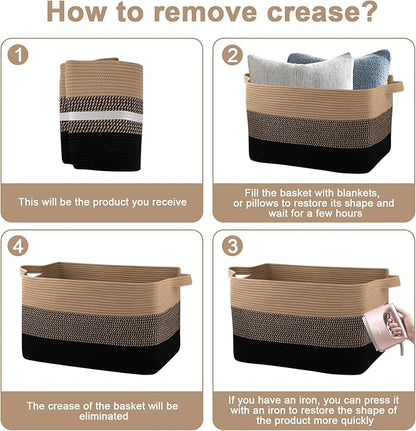 How to remove crease?

1

This will be the product you receive

2

Fill the basket with blankets, or pillows to restore its shape and wait for a few hours

4

The crease of the basket will be eliminated

3

If you have an iron, you can press it with an iron to restore the shape of the product more quickly