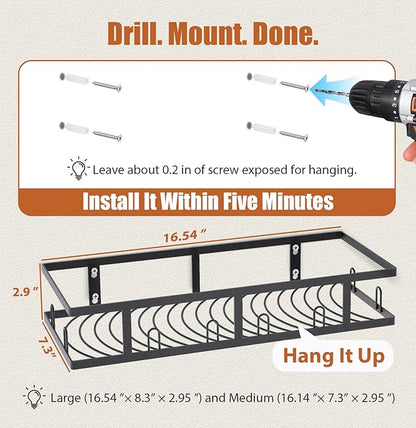 Drill. Mount. Done.

Leave about 0.2 in of screw exposed for hanging.

Install It Within Five Minutes

16.54 ″

2.9 ″

7.3″

Hang It Up

Large (16.54 ″× 8.3″ × 2.95 ″) and Medium (16.14 ″× 7.3″ × 2.95 ″)