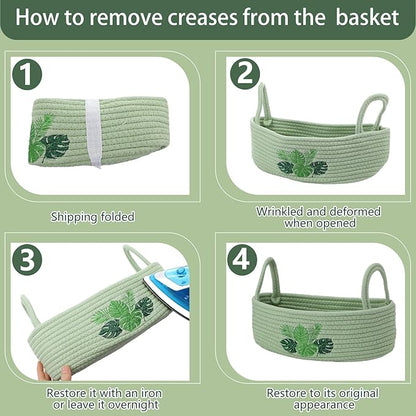 How to remove creases from the basket

1

Shipping folded

2

Wrinkled and deformed when opened

3

Restore it with an iron or leave it overnight

4

Restore to its original appearance