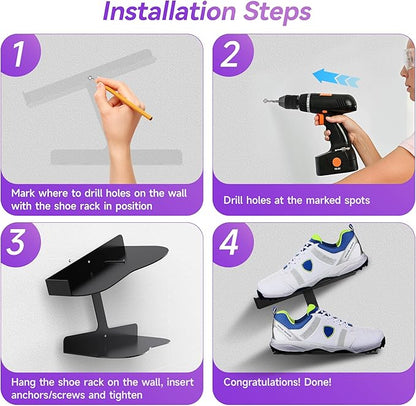 Installation Steps

1

Mark where to drill holes on the wall with the shoe rack in position

2

Drill holes at the marked spots

3

Hang the shoe rack on the wall, insert anchors/screws and tighten

4

Congratulations! Done!