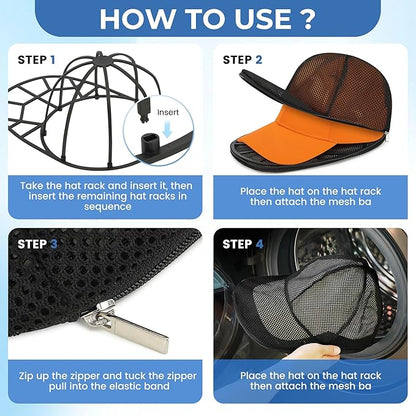 HOW TO USE ?

STEP 1

Insert

Take the hat rack and insert it, then insert the remaining hat racks in sequence

STEP 2

Place the hat on the hat rack then attach the mesh ba

STEP 3

Zip up the zipper and tuck the zipper pull into the elastic band

STEP 4

Place the hat on the hat rack then attach the mesh ba