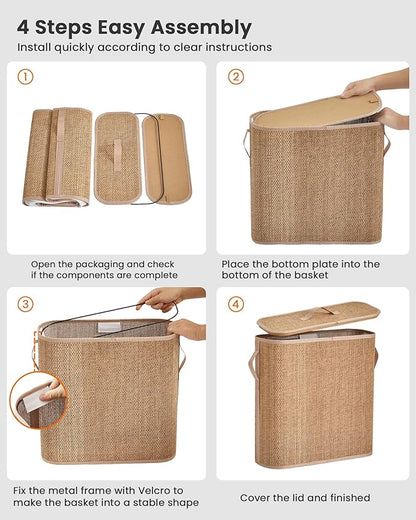 4 Steps Easy Assembly
Install quickly according to clear instructions

①

Open the packaging and check if the components are complete

②

Place the bottom plate into the bottom of the basket

③

Fix the metal frame with Velcro to make the basket into a stable shape

④

Cover the lid and finished