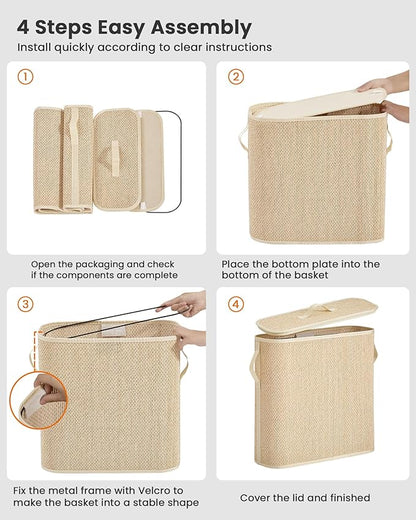 4 Steps Easy Assembly
Install quickly according to clear instructions

1

Open the packaging and check if the components are complete

2

Place the bottom plate into the bottom of the basket

3

Fix the metal frame with Velcro to make the basket into a stable shape

4

Cover the lid and finished