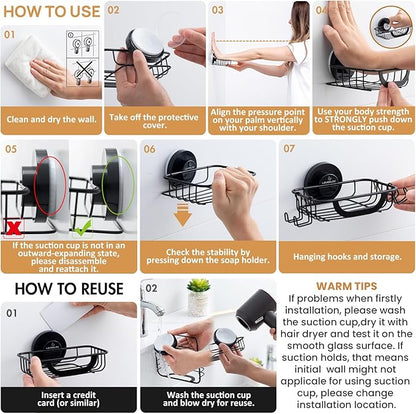 HOW TO USE

01

Clean and dry the wall.

02

Take off the protective cover.

03

Align the pressure point on your palm vertically with your shoulder.

04

Use your body strength to STRONGLY push down the suction cup.

05

If the suction cup is not in an outward-expanding state, please disassemble and reattach it.

06

Check the stability by pressing down the soap holder.

07

Hanging hooks and storage.

HOW TO REUSE

01

Insert a credit card (or similar)

02

Wash the suction cup and blow dry for reuse.

WARM TIPS
If problems when firstly installation, please wash the suction cup,dry it with hair dryer and test it on the smooth glass surface. If suction holds, that means initial wall might not applicale for using suction cup, please change installation location.