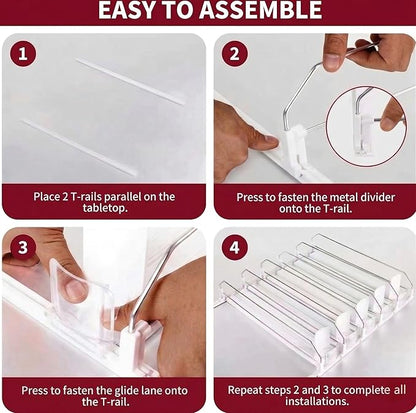 EASY TO ASSEMBLE

1

Place 2 T-rails parallel on the tabletop.

2

Press to fasten the metal divider onto the T-rail.

3

Press to fasten the glide lane onto the T-rail.

4

Repeat steps 2 and 3 to complete all installations.