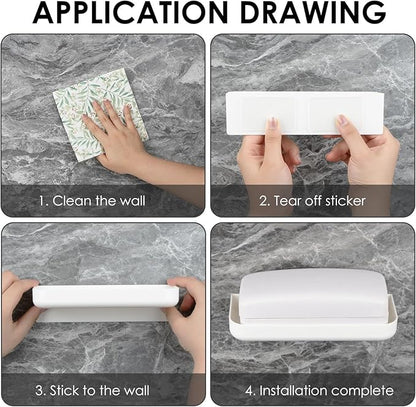 APPLICATION DRAWING

1. Clean the wall

2. Tear off sticker

3. Stick to the wall

4. Installation complete