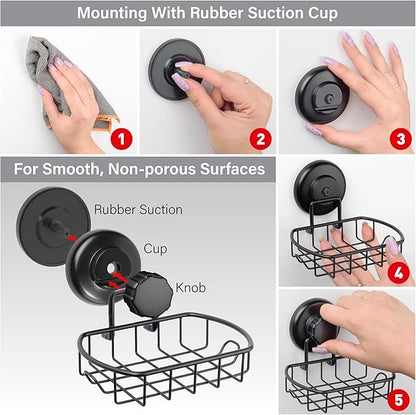 Mounting With Rubber Suction Cup

1

2

3

For Smooth, Non-porous Surfaces

Rubber Suction

Cup

Knob

4

5