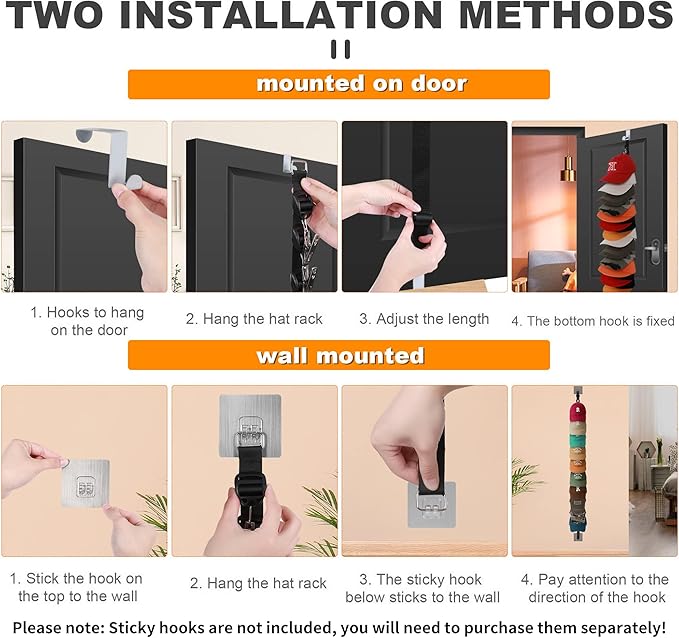 TWO INSTALLATION METHODS

mounted on door

1. Hooks to hang on the door

2. Hang the hat rack

3. Adjust the length

4. The bottom hook is fixed

wall mounted

1. Stick the hook on the top to the wall

2. Hang the hat rack

3. The sticky hook below sticks to the wall

4. Pay attention to the direction of the hook

Please note: Sticky hooks are not included, you will need to purchase them separately!