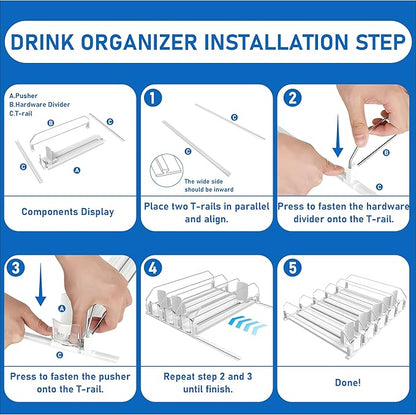 DRINK ORGANIZER INSTALLATION STEP

A.Pusher
B.Hardware Divider
C.T-rail

B C C A

Components Display

1

C C

The wide side should be inward

Place two T-rails in parallel and align.

2

B C

Press to fasten the hardware divider onto the T-rail.

3

A C

Press to fasten the pusher onto the T-rail.

4

Repeat step 2 and 3 until finish.

5

Done!