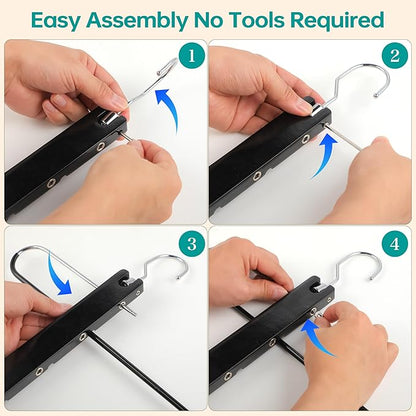 Easy Assembly No Tools Required

1

2

3

4