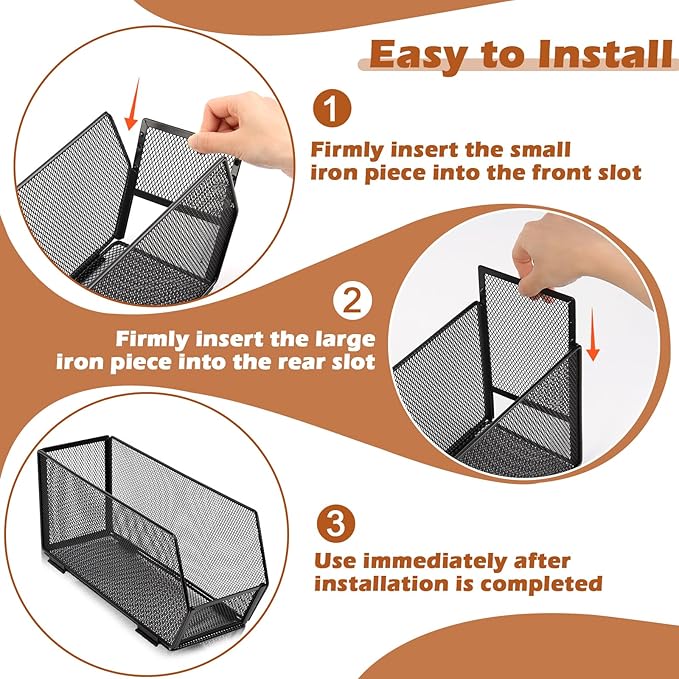 Easy to Install

1

Firmly insert the small iron piece into the front slot

2

Firmly insert the large iron piece into the rear slot

3

Use immediately after installation is completed