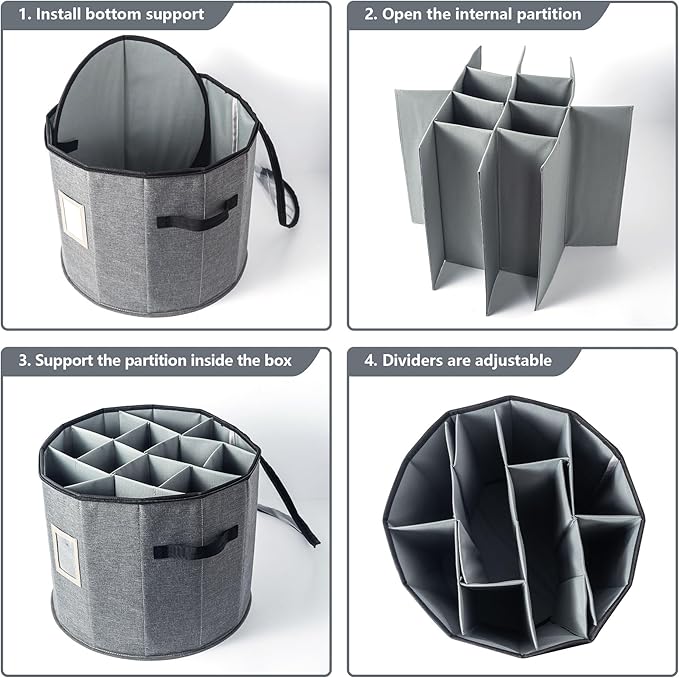 1. Install bottom support

2. Open the internal partition

3. Support the partition inside the box

4. Dividers are adjustable