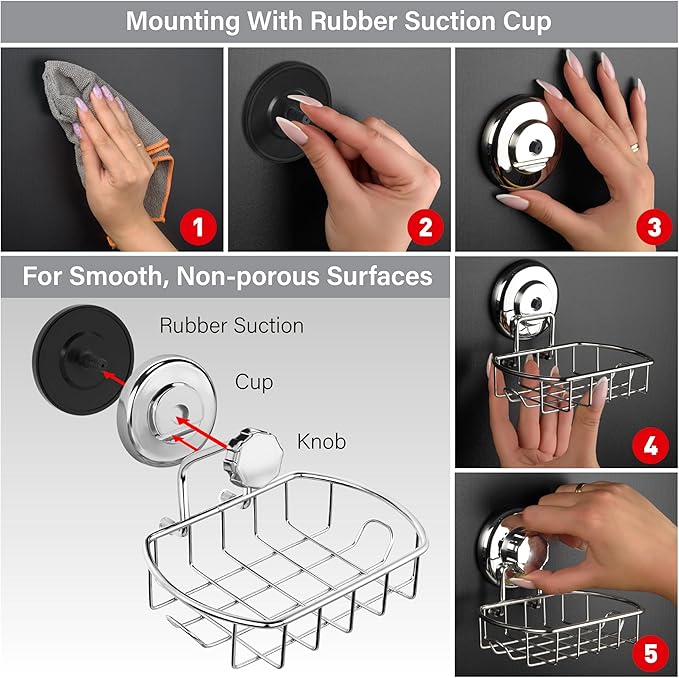 Mounting With Rubber Suction Cup

1

2

3

For Smooth, Non-porous Surfaces

Rubber Suction

Cup

Knob

4

5