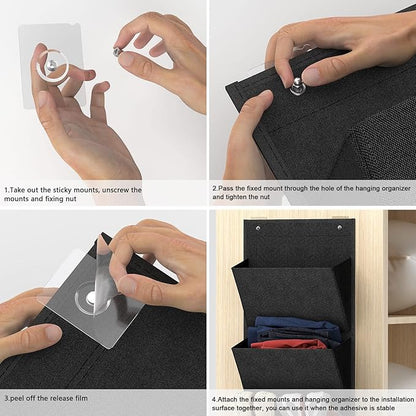 1.Take out the sticky mounts, unscrew the mounts and fixing nut

2.Pass the fixed mount through the hole of the hanging organizer and tighten the nut

3.peel off the release film

4.Attach the fixed mounts and hanging organizer to the installation surface together, you can use it when the adhesive is stable