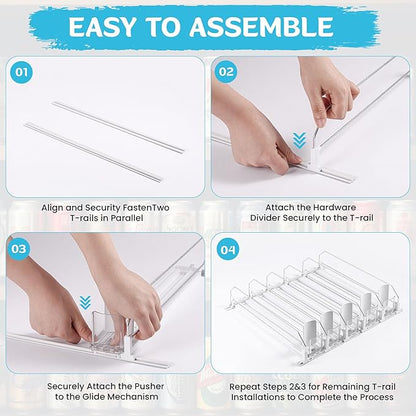 EASY TO ASSEMBLE

01

Align and Security FastenTwo T-rails in Parallel

02

Attach the Hardware Divider Securely to the T-rail

03

Securely Attach the Pusher to the Glide Mechanism

04

Repeat Steps 2&3 for Remaining T-rail Installations to Complete the Process